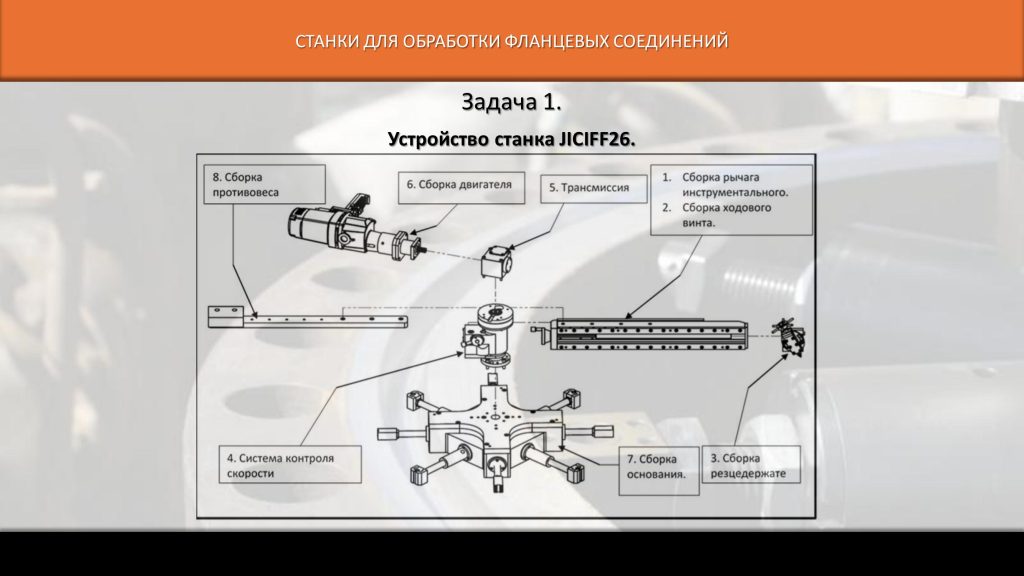 СТАНКИ ДЛЯ ОБРАБОТКИ ФЛАНЦЕВЫХ СОЕДИНЕНИЙ

Задача 1.

Устройство станка JICIFF26.

8. Сборка противовеса

6. Сборка двигателя

5. Трансмиссия

1. Сборка рычага инструментального.
2. Сборка ходового винта.

4. Система контроля скорости

7. Сборка основания.

3. Сборка резцедержате